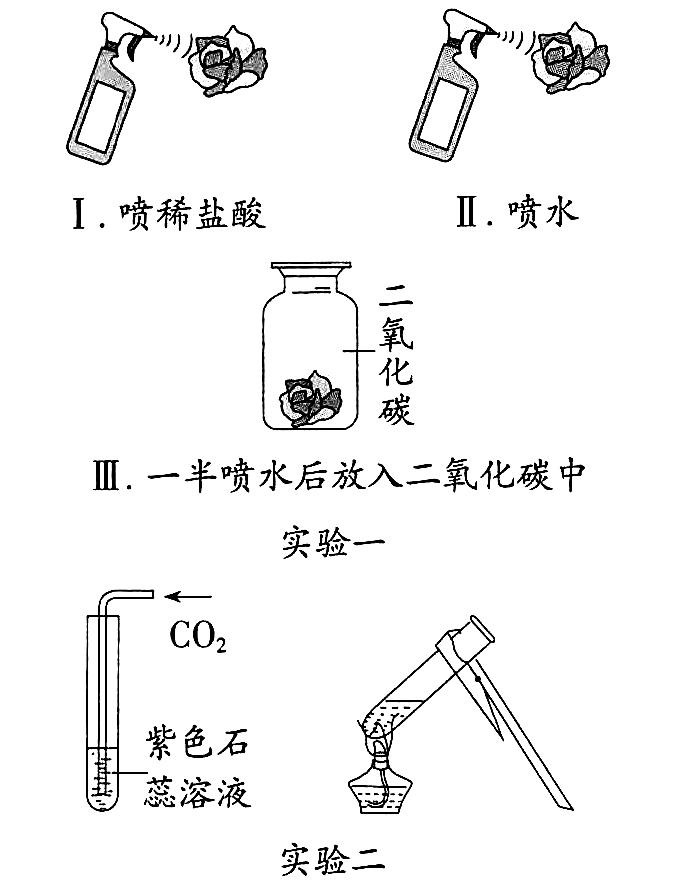 Ⅰ. 喷稀盐酸

Ⅱ. 喷水

二氧化碳

Ⅲ. 一半喷水后放入二氧化碳中

实验一

$CO_2$

紫色石蕊溶液

实验二